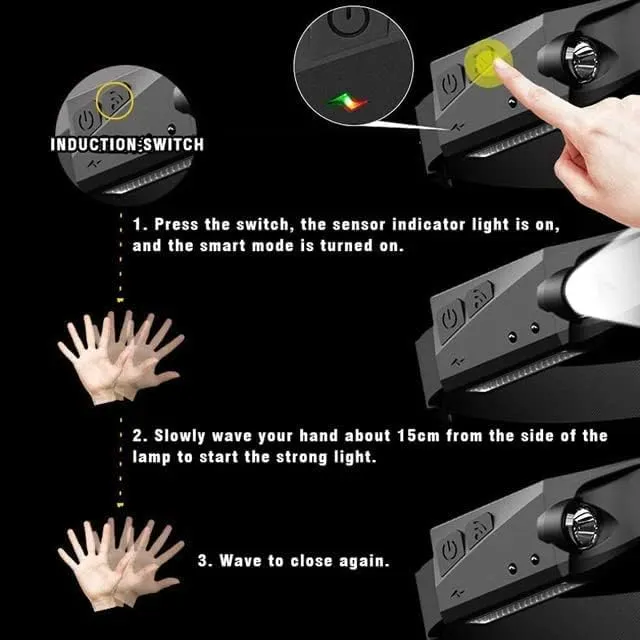 INDUCTION SWITCH

1. Press the switch, the sensor indicator light is on, and the smart mode is turned on.

2. Slowly wave your hand about 15cm from the side of the lamp to start the strong light.

3. Wave to close again.