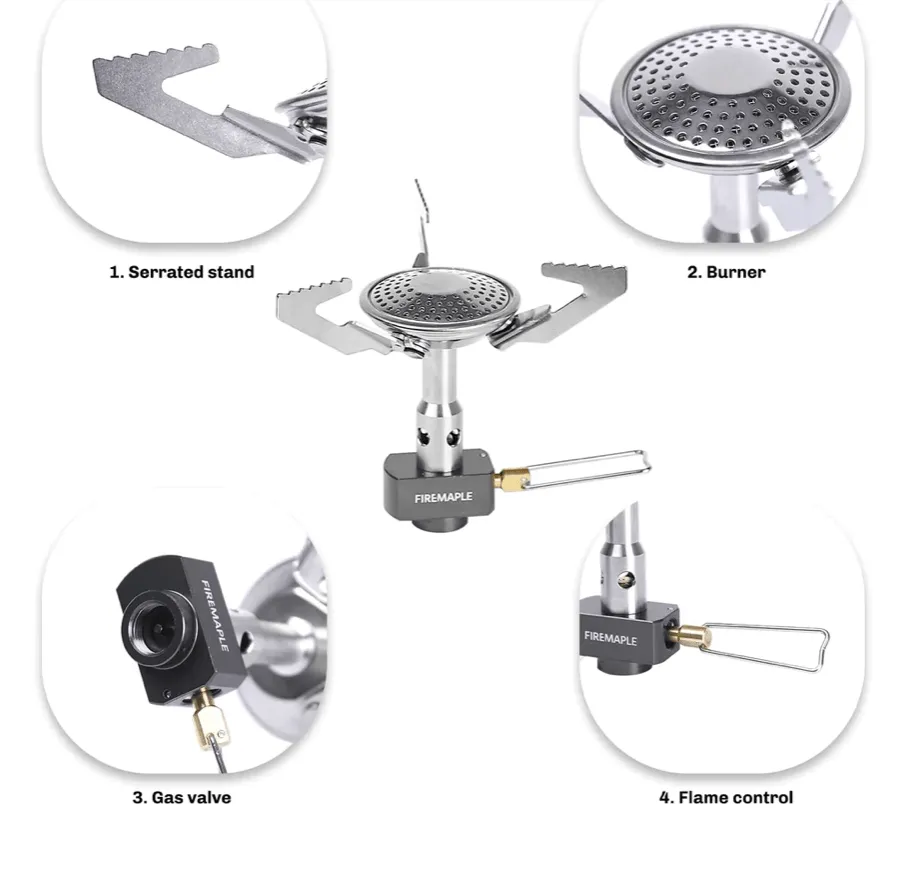 1. Serrated stand

2. Burner

FIREMAPLE

FIREMAPLE

FIREMAPLE

3. Gas valve

4. Flame control