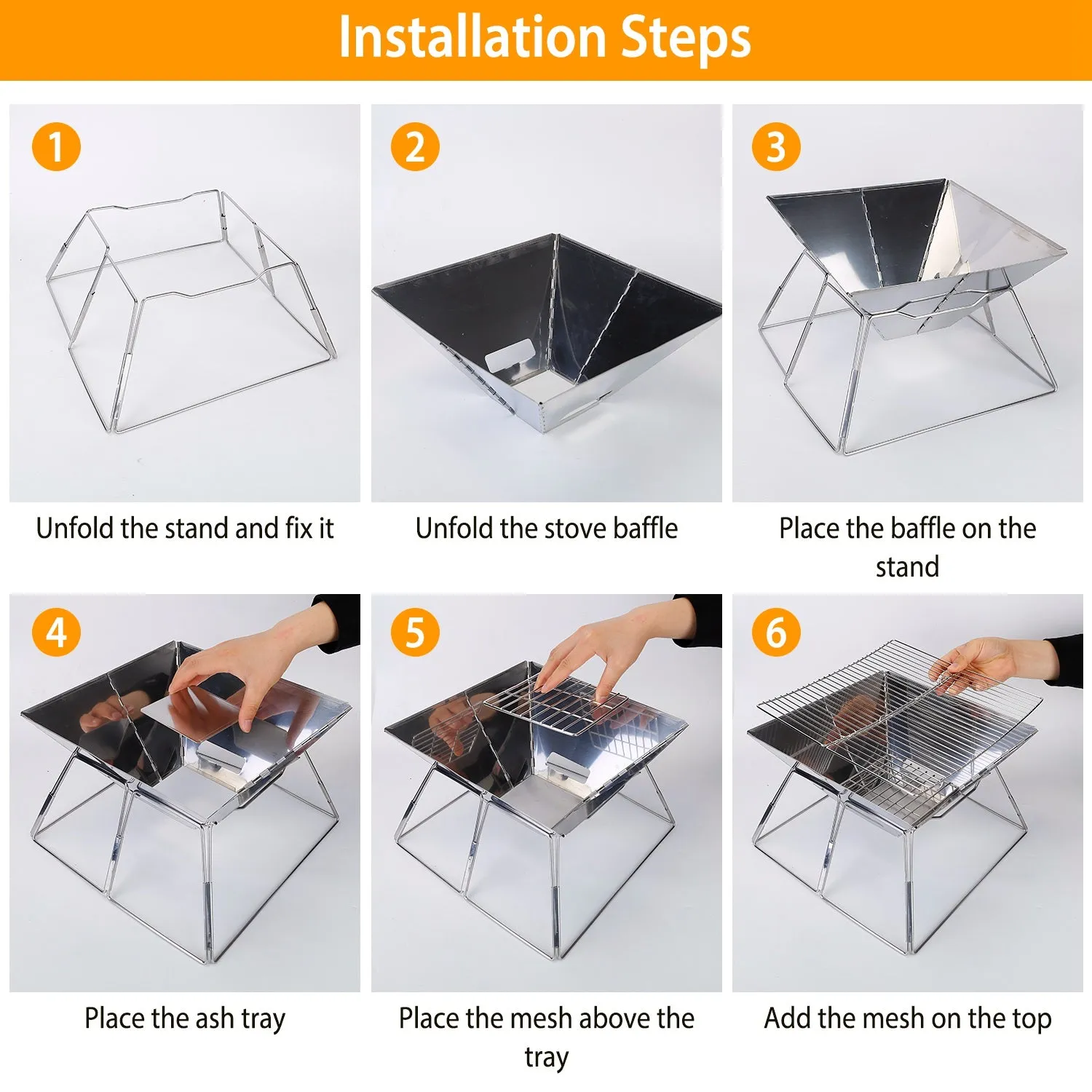 Installation Steps

1

Unfold the stand and fix it

2

Unfold the stove baffle

3

Place the baffle on the stand

4

Place the ash tray

5

Place the mesh above the tray

6

Add the mesh on the top