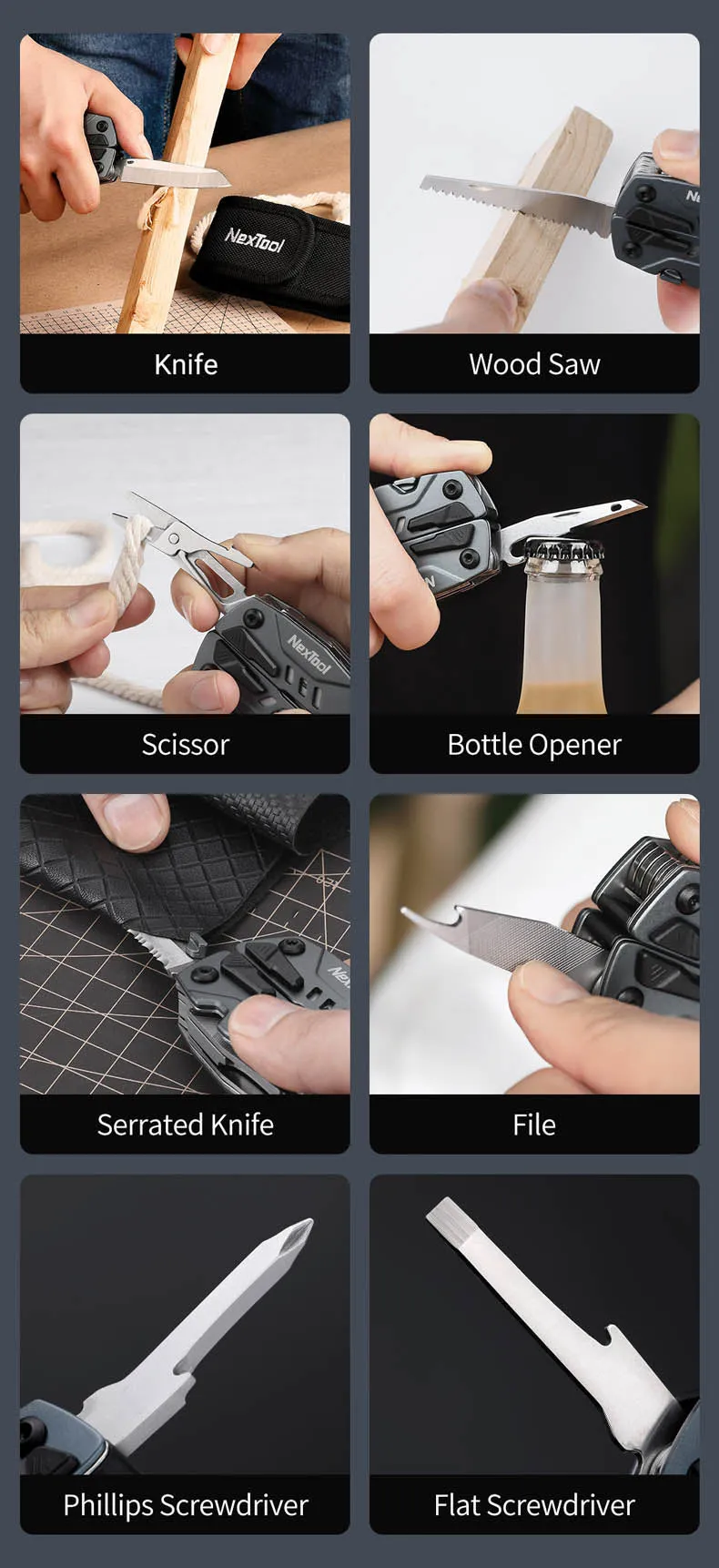 NexTool

Knife

Wood Saw

NexTool

Scissor

Bottle Opener

Serrated Knife

File

Phillips Screwdriver

Flat Screwdriver